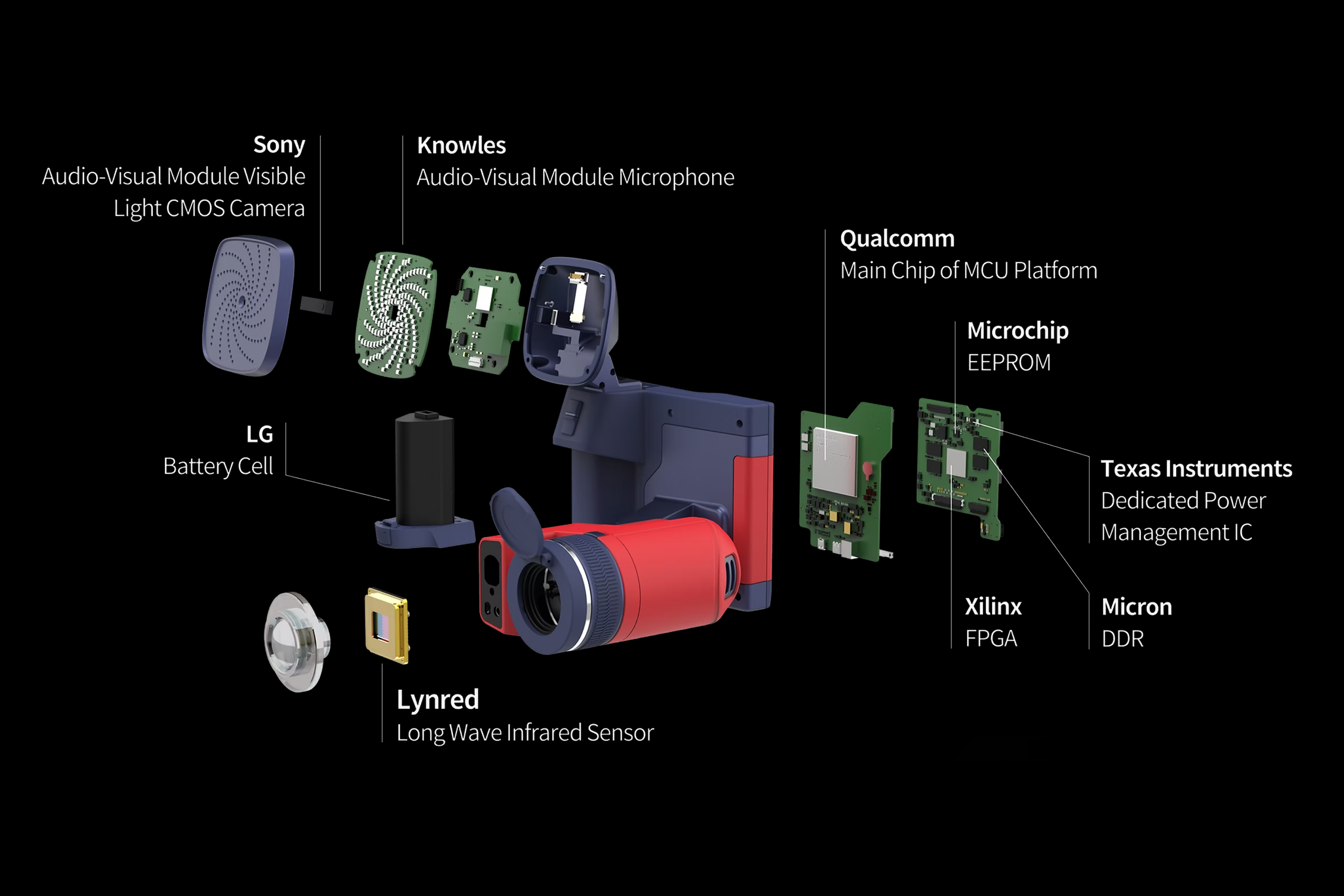 Sony
Audio-Visual Module Visible Light CMOS Camera

Knowles
Audio-Visual Module Microphone

Qualcomm
Main Chip of MCU Platform

Microchip
EEPROM

LG
Battery Cell

Texas Instruments
Dedicated Power Management IC

Xilinx
FPGA

Micron
DDR

Lynred
Long Wave Infrared Sensor